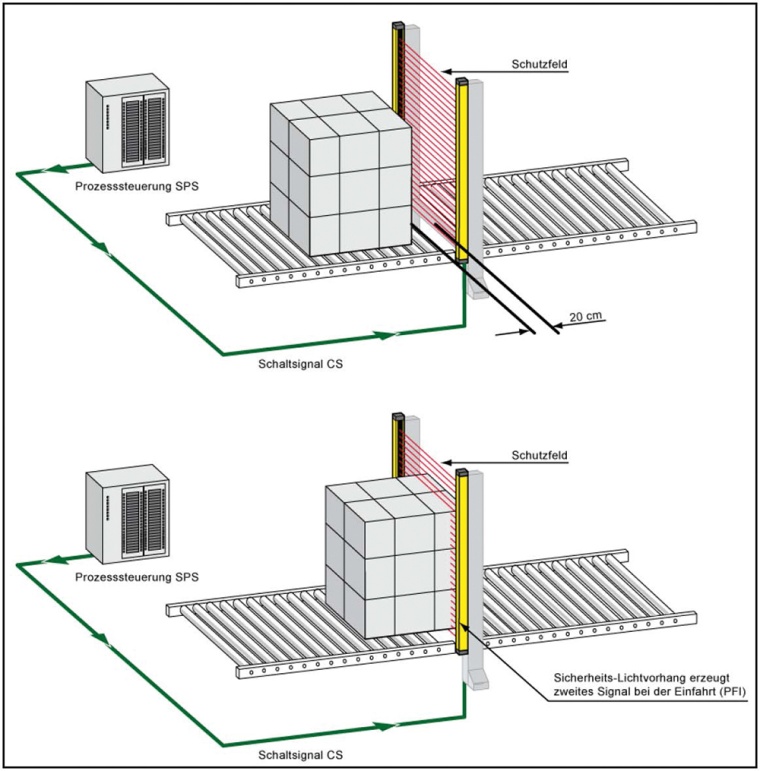 Schutzfeld

Prozesssteuerung SPS

20 cm

Schaltsignal CS

Schutzfeld

Prozesssteuerung SPS

Sicherheits-Lichtvorhang erzeugt zweites Signal bei der Einfahrt (PFI)

Schaltsignal CS